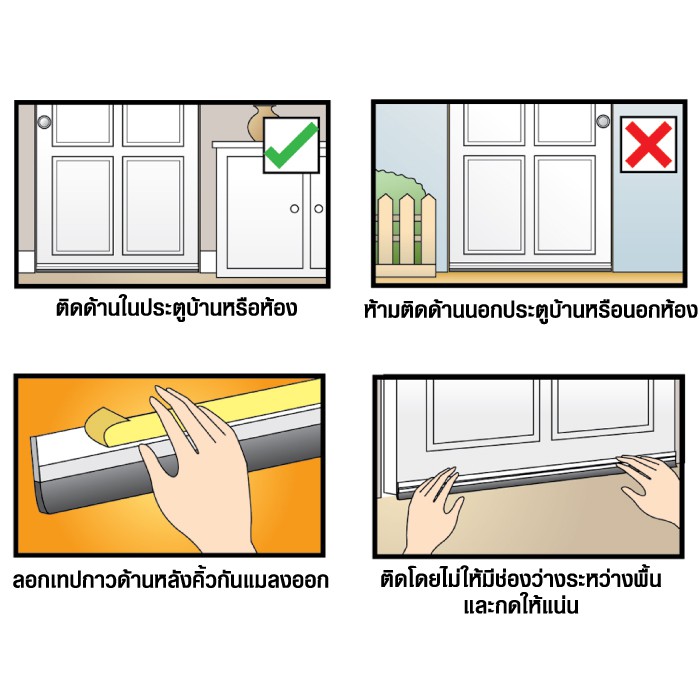 ติดด้านในประตูบ้านหรือห้อง

ห้ามติดด้านนอกประตูบ้านหรือนอกห้อง

ลอกเทปกาวด้านหลังคิ้วกันแมลงออก

ติดโดยไม่ให้มีช่องว่างระหว่างพื้น และกดให้แน่น